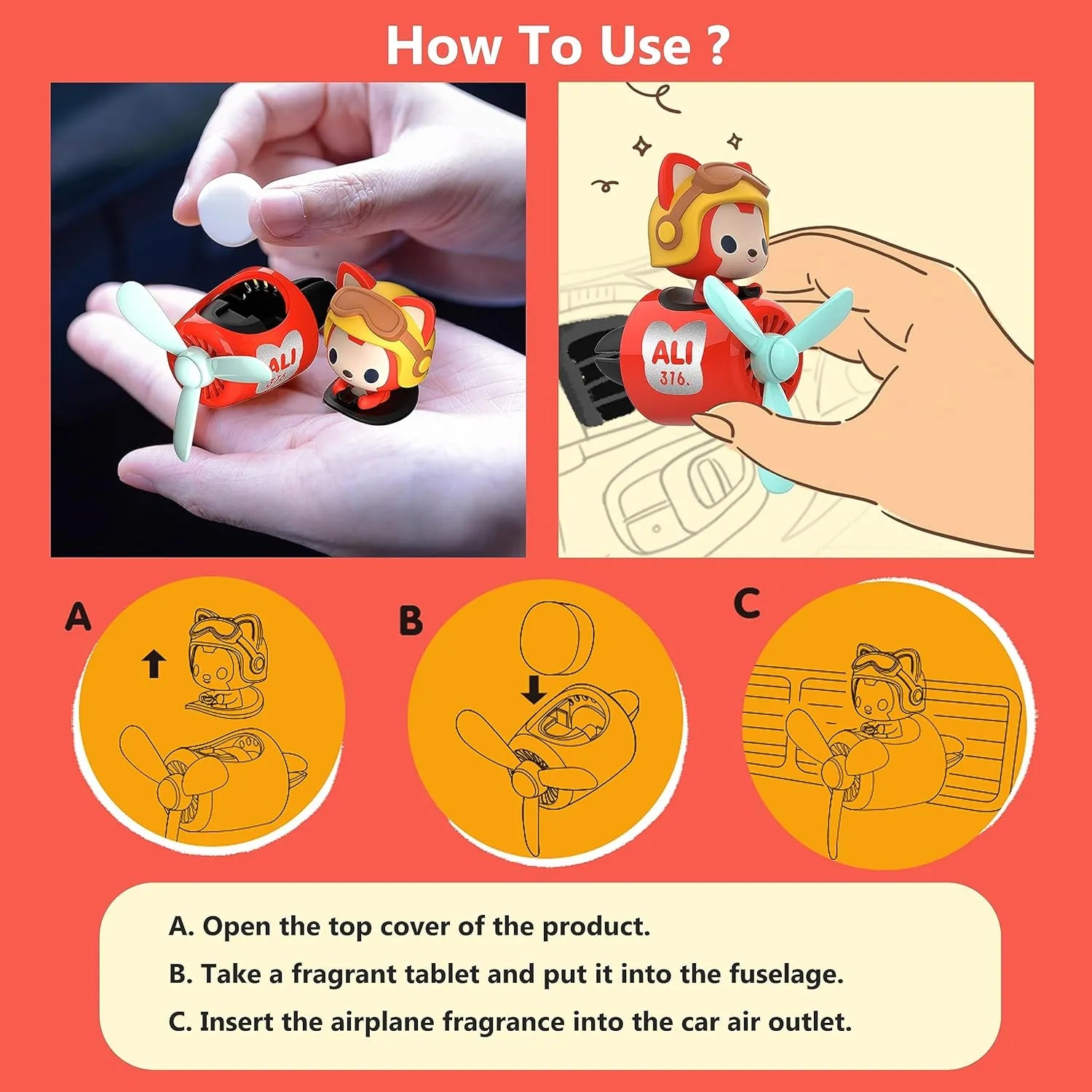 How To Use ?

ALI
316.

ALI
316.

A

B

C

A. Open the top cover of the product.

B. Take a fragrant tablet and put it into the fuselage.

C. Insert the airplane fragrance into the car air outlet.