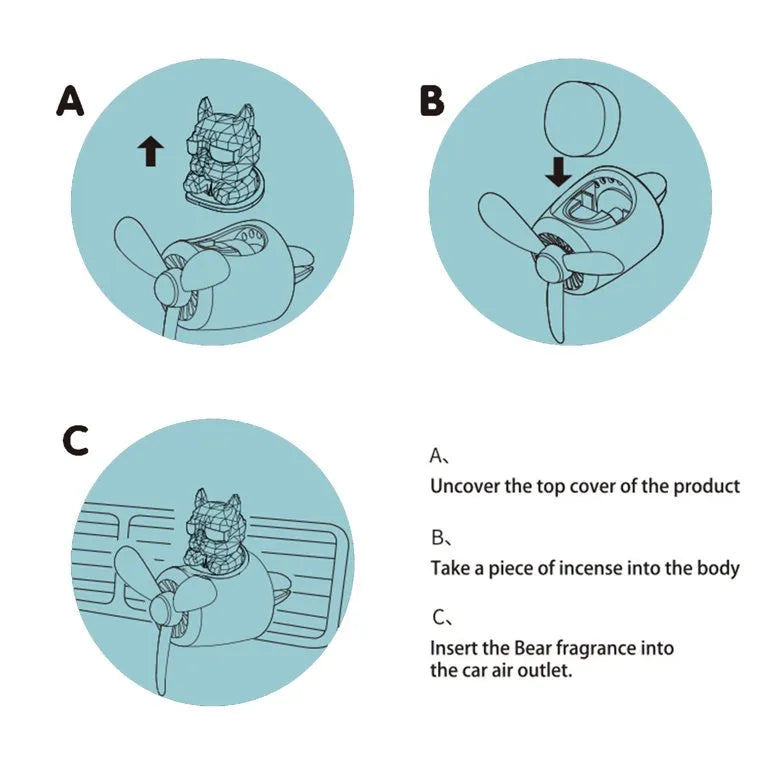 A

B

C

A、
Uncover the top cover of the product

B、
Take a piece of incense into the body

C、
Insert the Bear fragrance into the car air outlet.