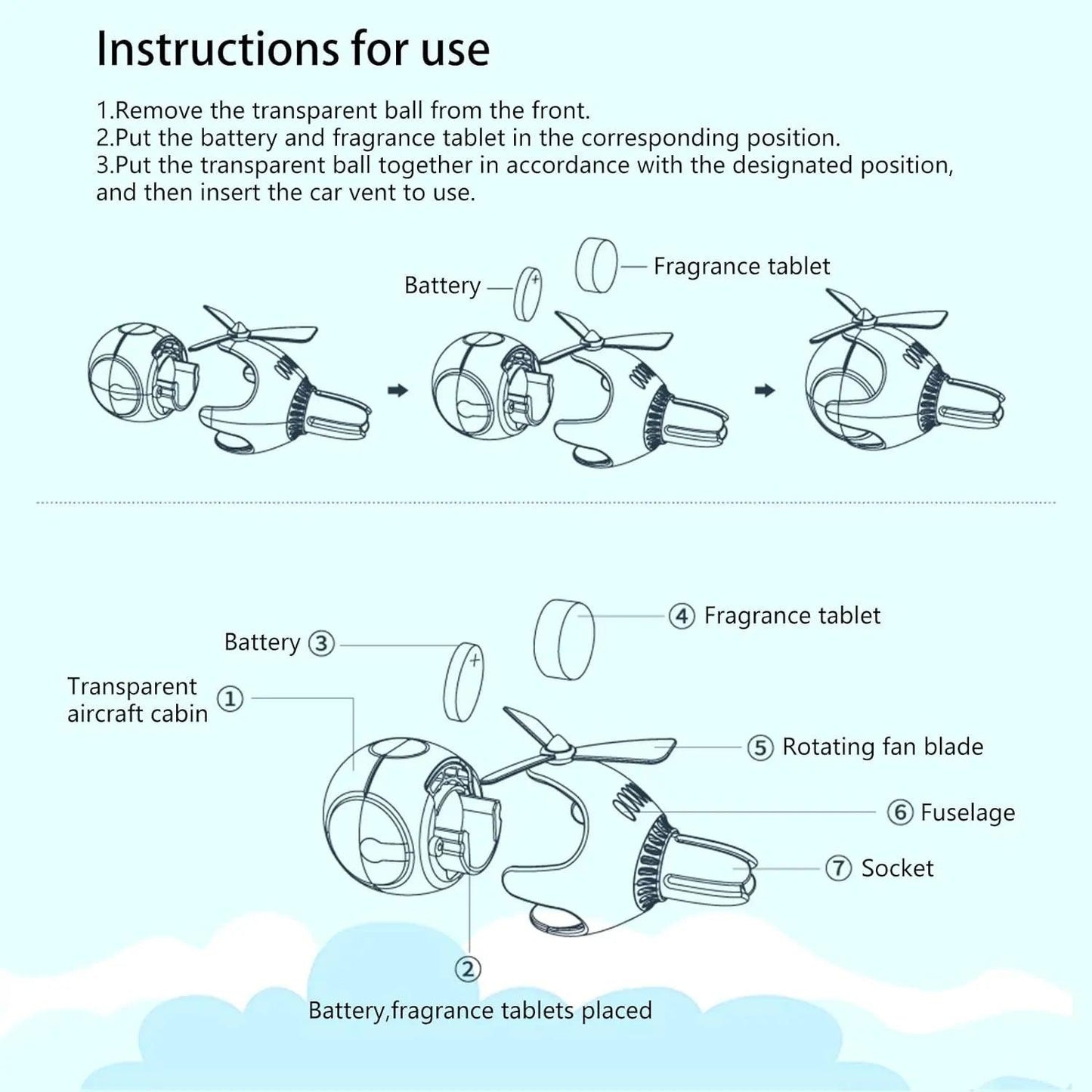 Instructions for use

1.Remove the transparent ball from the front.
2.Put the battery and fragrance tablet in the corresponding position.
3.Put the transparent ball together in accordance with the designated position, and then insert the car vent to use.

Battery

Fragrance tablet

Battery ③

④ Fragrance tablet

Transparent aircraft cabin ①

⑤ Rotating fan blade

⑥ Fuselage

⑦ Socket

②

Battery,fragrance tablets placed