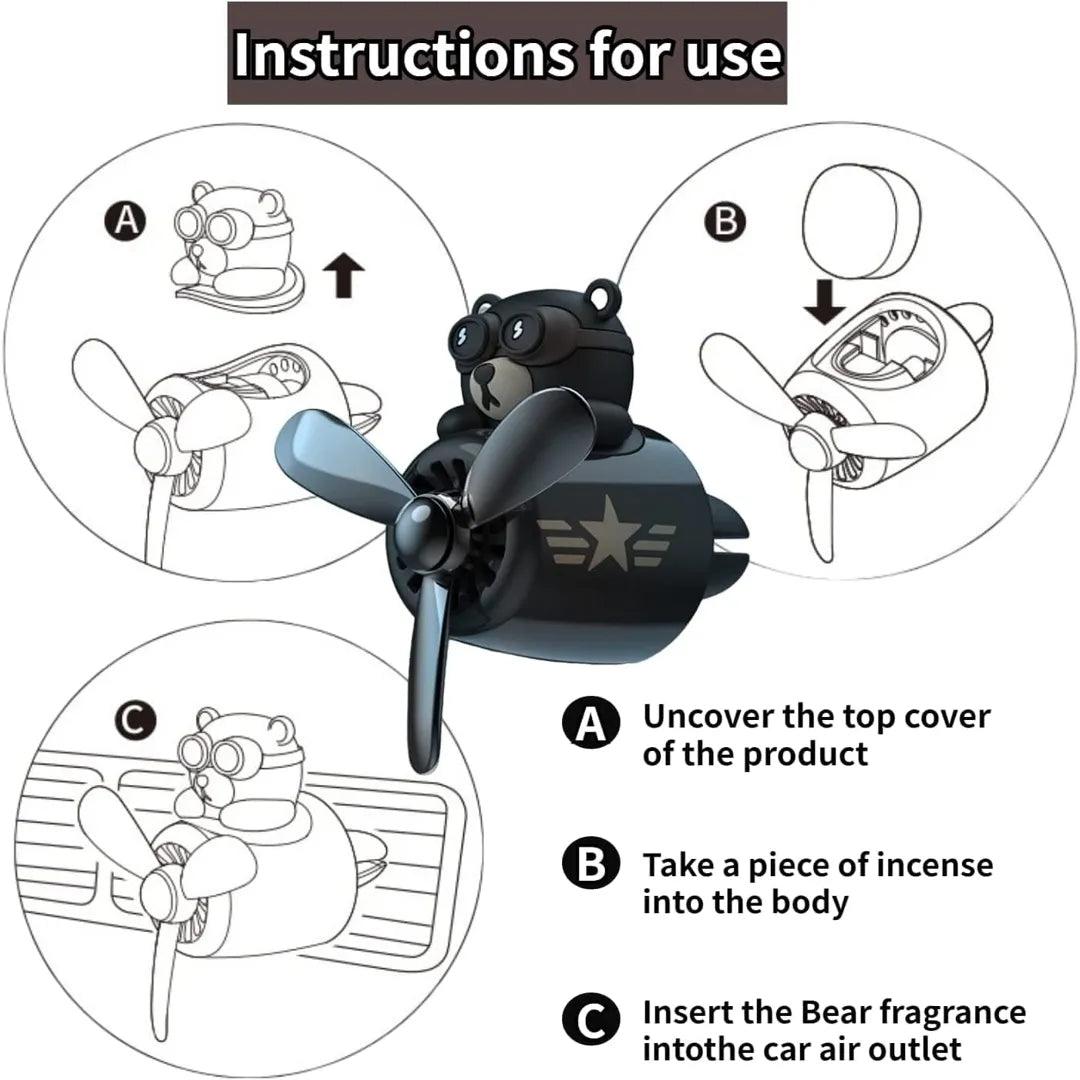 Instructions for use

A

B

C

A Uncover the top cover of the product

B Take a piece of incense into the body

C Insert the Bear fragrance intothe car air outlet